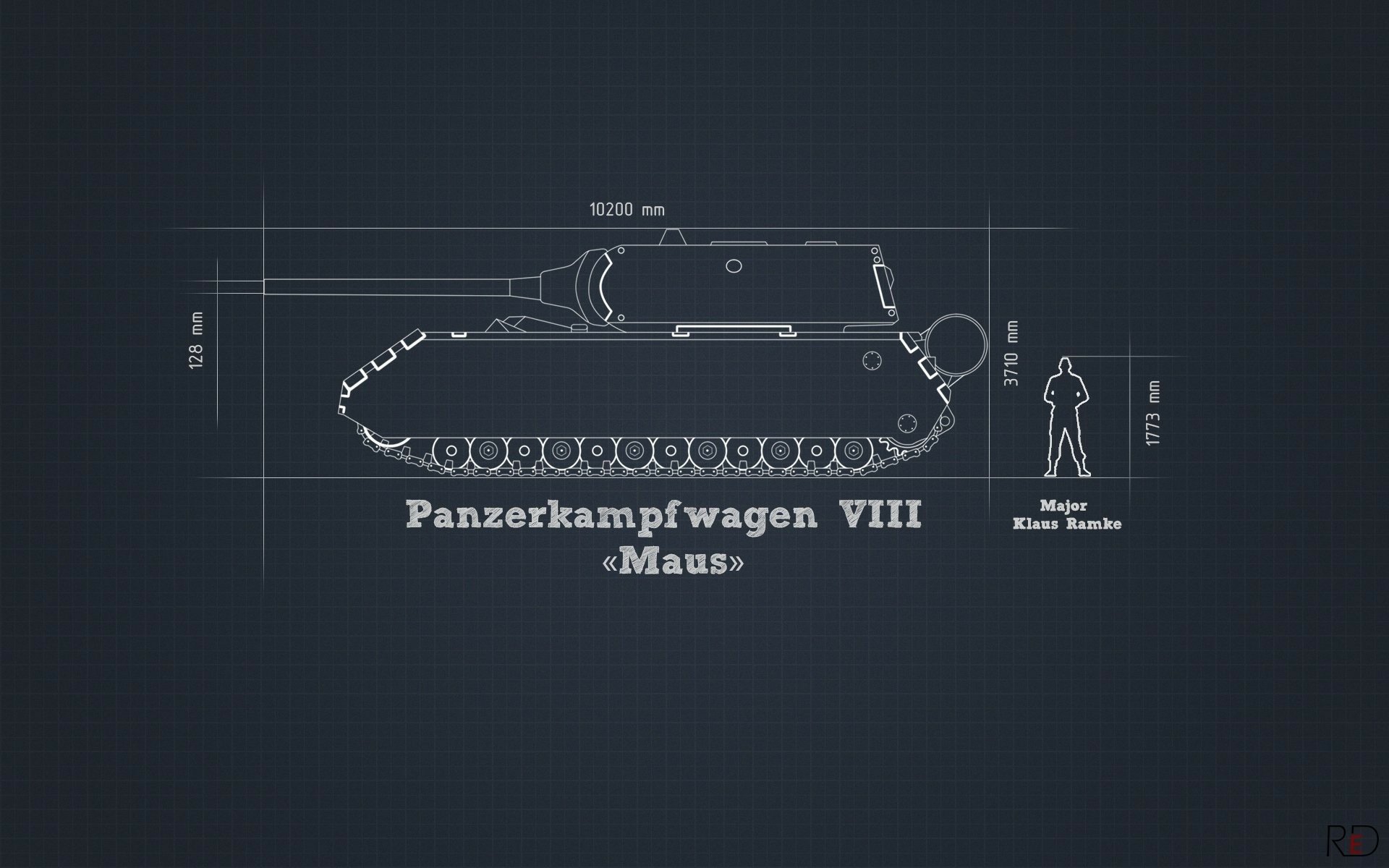 10200 mm

128 mm

3710 mm

1773 mm

Panzerkampfwagen VIII
«Maus»

Major
Klaus Ramke

RED